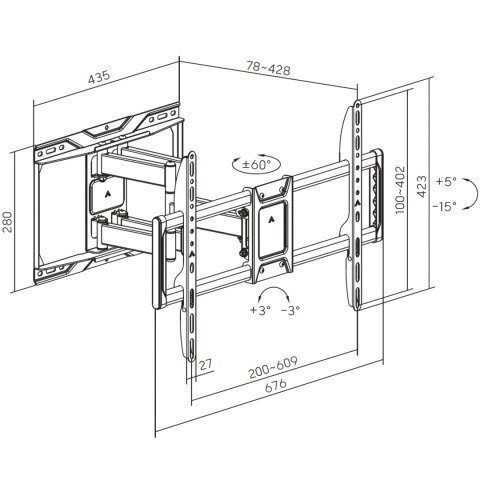 435
78~428
280
±60°
100~402
423
+5°
-15°
+3°
-3°
27
200~609
676